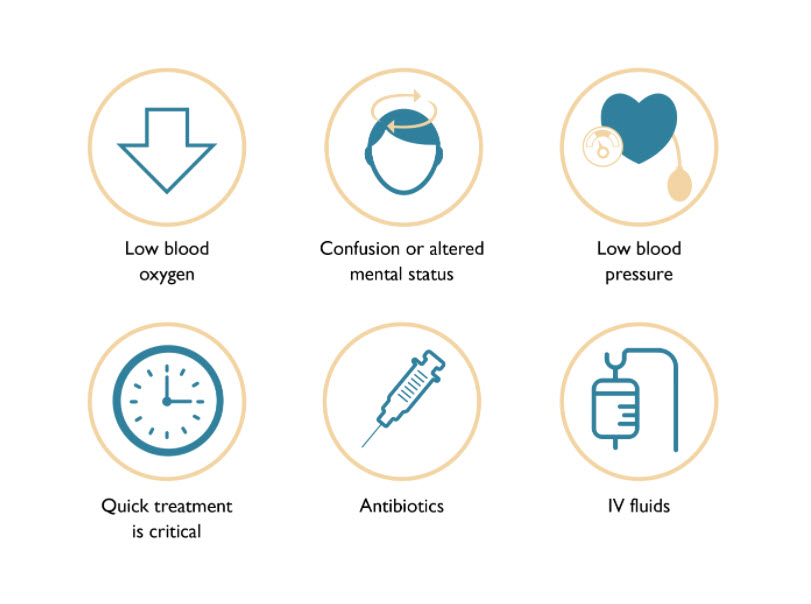 Low blood oxygen

Confusion or altered mental status

Low blood pressure

Quick treatment is critical

Antibiotics

IV fluids