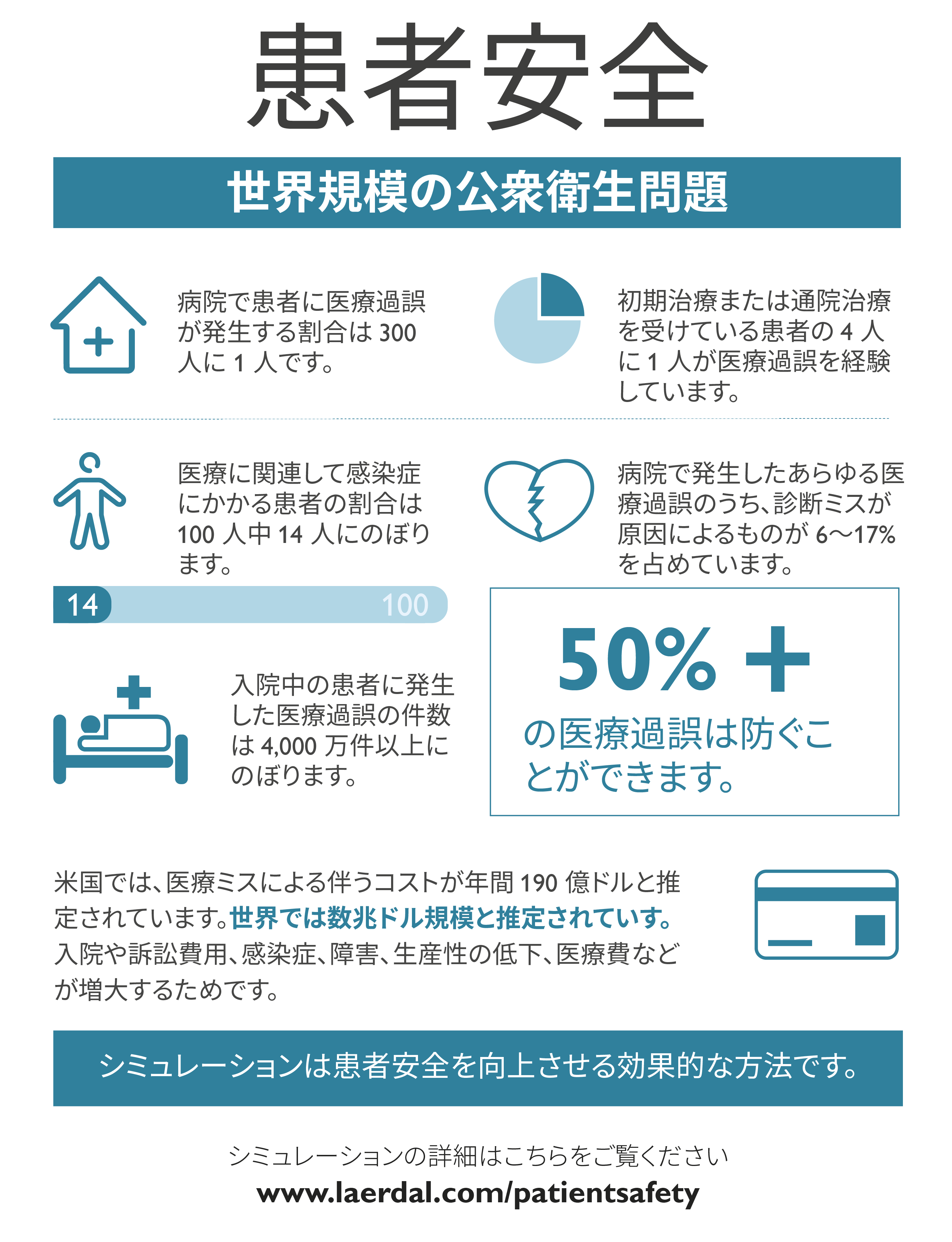 患者安全

世界規模の公衆衛生問題

病院で患者に医療過誤が発生する割合は 300 人に 1 人です。

初期治療または通院治療を受けている患者の 4 人に 1 人が医療過誤を経験しています。

医療に関連して感染症にかかる患者の割合は 100 人中 14 人にのぼります。

14

100

病院で発生したあらゆる医療過誤のうち、診断ミスが原因によるものが 6～17% を占めています。

入院中の患者に発生した医療過誤の件数は 4,000 万件以上にのぼります。

50% +

の医療過誤は防ぐことができます。

米国では、医療ミスによる伴うコストが年間 190 億ドルと推定されています。世界では数兆ドル規模と推定されていす。入院や訴訟費用、感染症、障害、生産性の低下、医療費などが増大するためです。

シミュレーションは患者安全を向上させる効果的な方法です。

シミュレーションの詳細はこちらをご覧ください

www.laerdal.com/patientsafety